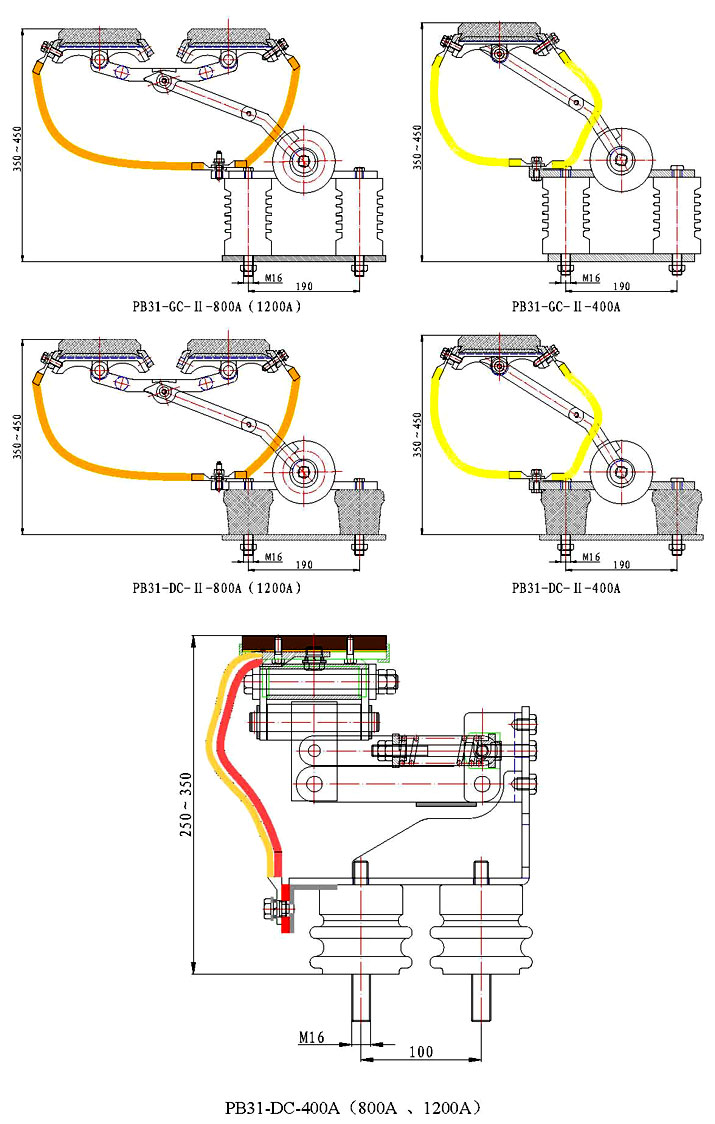 350~450
M16
190
PB31-GC-Ⅱ-800A（1200A）

350~450
M16
190
PB31-GC-Ⅱ-400A

350~450
M16
190
PB31-DC-Ⅱ-800A（1200A）

350~450
M16
190
PB31-DC-Ⅱ-400A

250~350
M16
100
PB31-DC-400A（800A 、1200A）